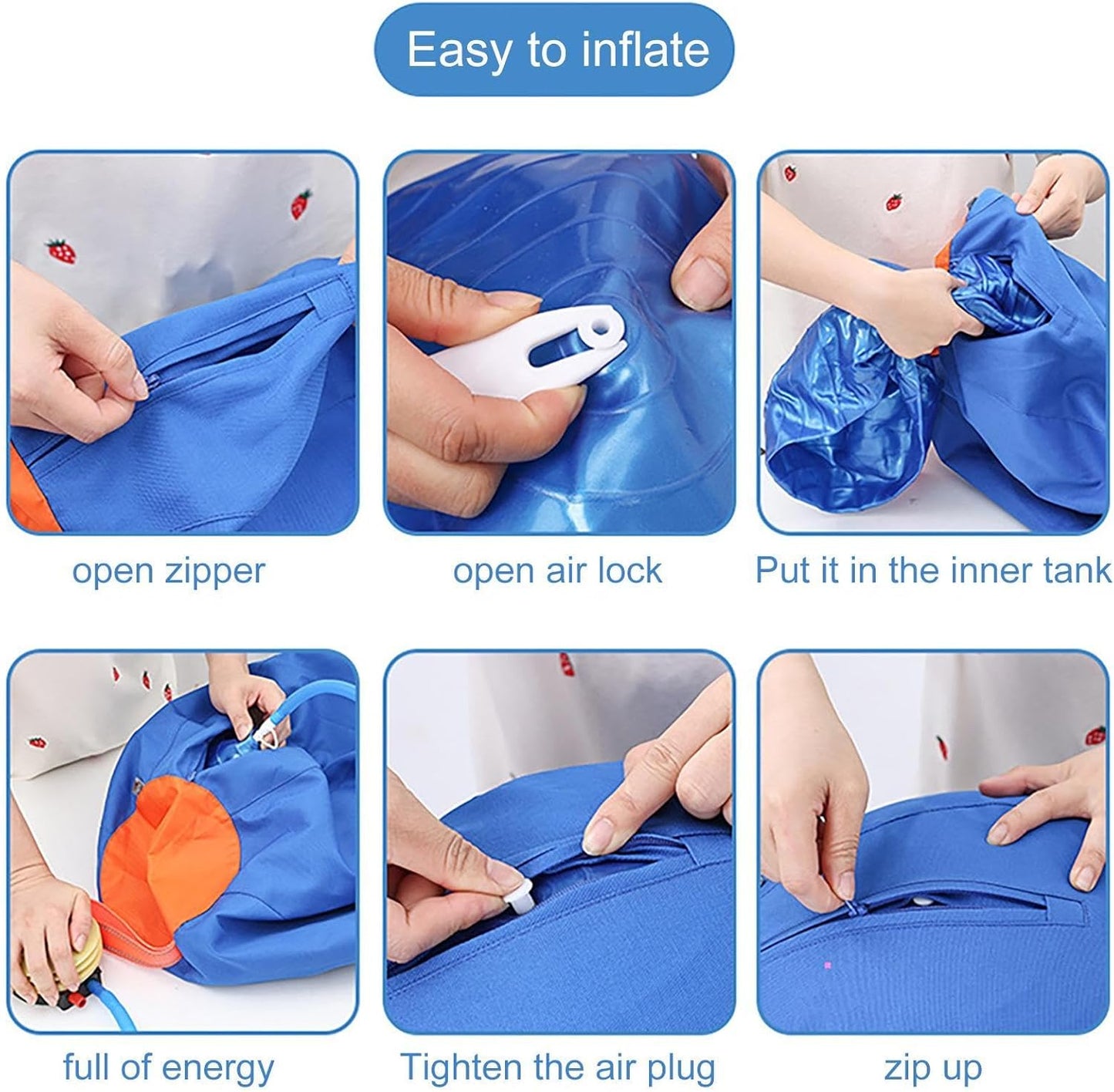 Easy to inflate

open zipper

open air lock

Put it in the inner tank

full of energy

Tighten the air plug

zip up